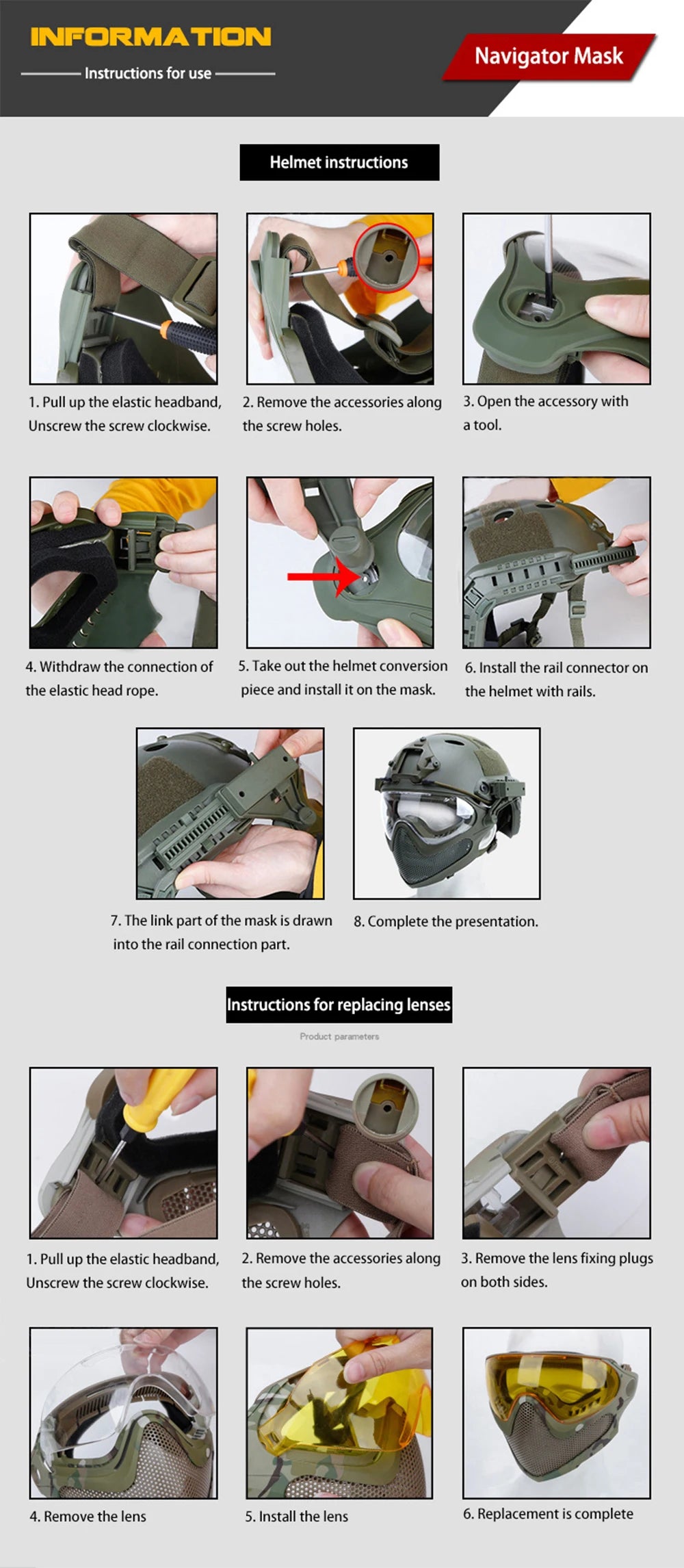 INFORMATION

Instructions for use

Navigator Mask

Helmet instructions

1. Pull up the elastic headband, Unscrew the screw clockwise.

2. Remove the accessories along the screw holes.

3. Open the accessory with a tool.

4. Withdraw the connection of the elastic head rope.

5. Take out the helmet conversion piece and install it on the mask.

6. Install the rail connector on the helmet with rails.

7. The link part of the mask is drawn into the rail connection part.

8. Complete the presentation.

Instructions for replacing lenses

Product parameters

1. Pull up the elastic headband, Unscrew the screw clockwise.

2. Remove the accessories along the screw holes.

3. Remove the lens fixing plugs on both sides.

4. Remove the lens

5. Install the lens

6. Replacement is complete