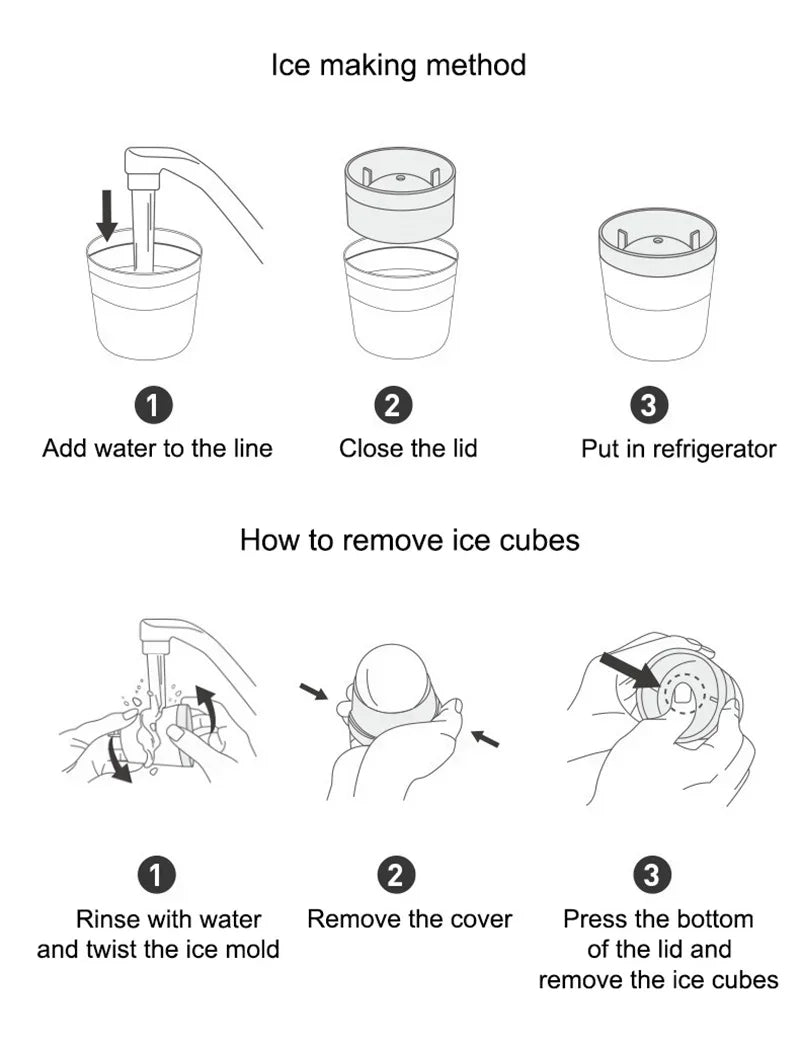 Ice making method

1
Add water to the line

2
Close the lid

3
Put in refrigerator

How to remove ice cubes

1
Rinse with water and twist the ice mold

2
Remove the cover

3
Press the bottom of the lid and remove the ice cubes