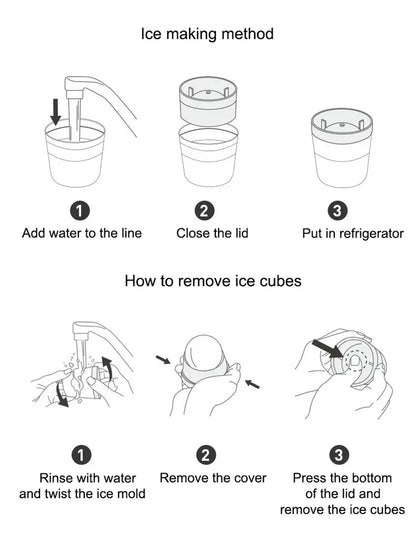 Ice making method

1
Add water to the line

2
Close the lid

3
Put in refrigerator

How to remove ice cubes

1
Rinse with water and twist the ice mold

2
Remove the cover

3
Press the bottom of the lid and remove the ice cubes