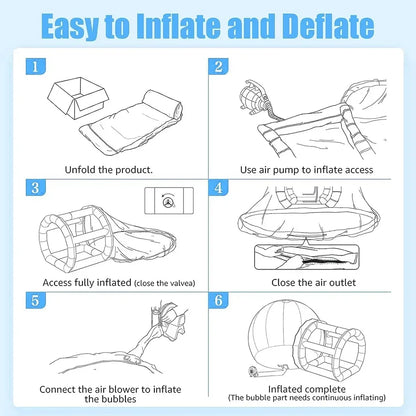 Easy to Inflate and Deflate

1

Unfold the product.

2

Use air pump to inflate access

3

Access fully inflated (close the valvea)

4

Close the air outlet

5

Connect the air blower to inflate the bubbles

6

Inflated complete
(The bubble part needs continuous inflating)