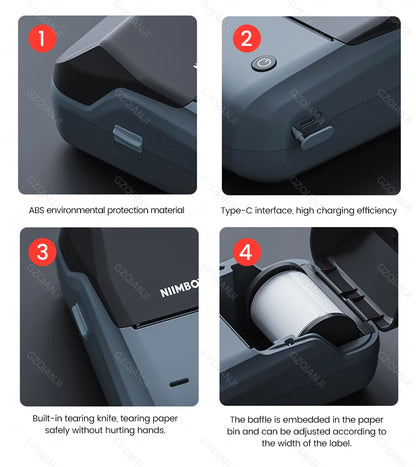 1

ABS environmental protection material

2

Type-C interface, high charging efficiency

3

NIIMBO

Built-in tearing knife, tearing paper safely without hurting hands.

4

The baffle is embedded in the paper bin and can be adjusted according to the width of the label.

GZQIANJI